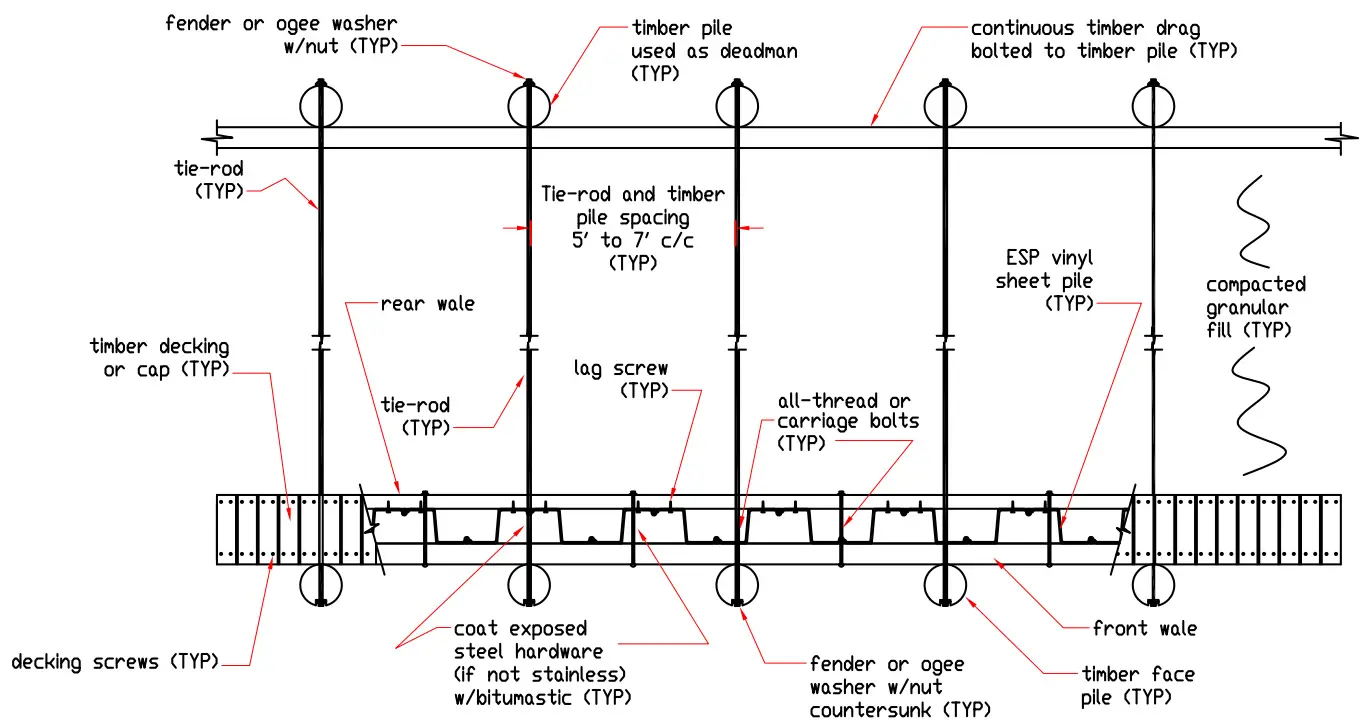 fender or ogee washer w/nut (TYP)

timber pile used as deadman (TYP)

continuous timber drag bolted to timber pile (TYP)

tie-rod (TYP)

Tie-rod and timber pile spacing 5' to 7' c/c (TYP)

ESP vinyl sheet pile (TYP)

compacted granular fill (TYP)

rear wale

timber decking or cap (TYP)

lag screw (TYP)

tie-rod (TYP)

all-thread or carriage bolts (TYP)

decking screws (TYP)

coat exposed steel hardware (if not stainless) w/bitumastic (TYP)

fender or ogee washer w/nut countersunk (TYP)

front wale

timber face pile (TYP)